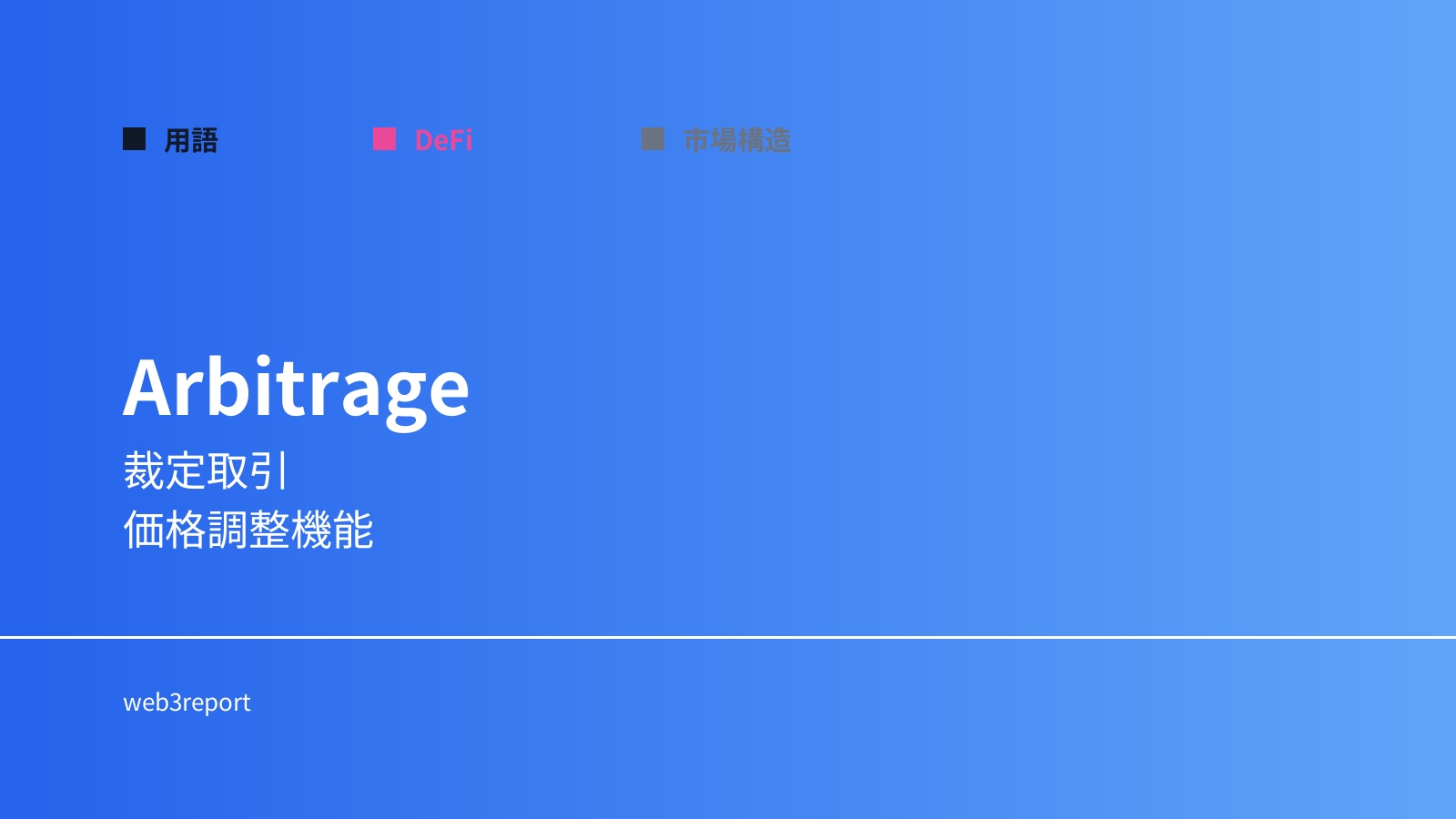 ■ 用語 ■ DeFi ■ 市場構造

Arbitrage

裁定取引
価格調整機能

web3report